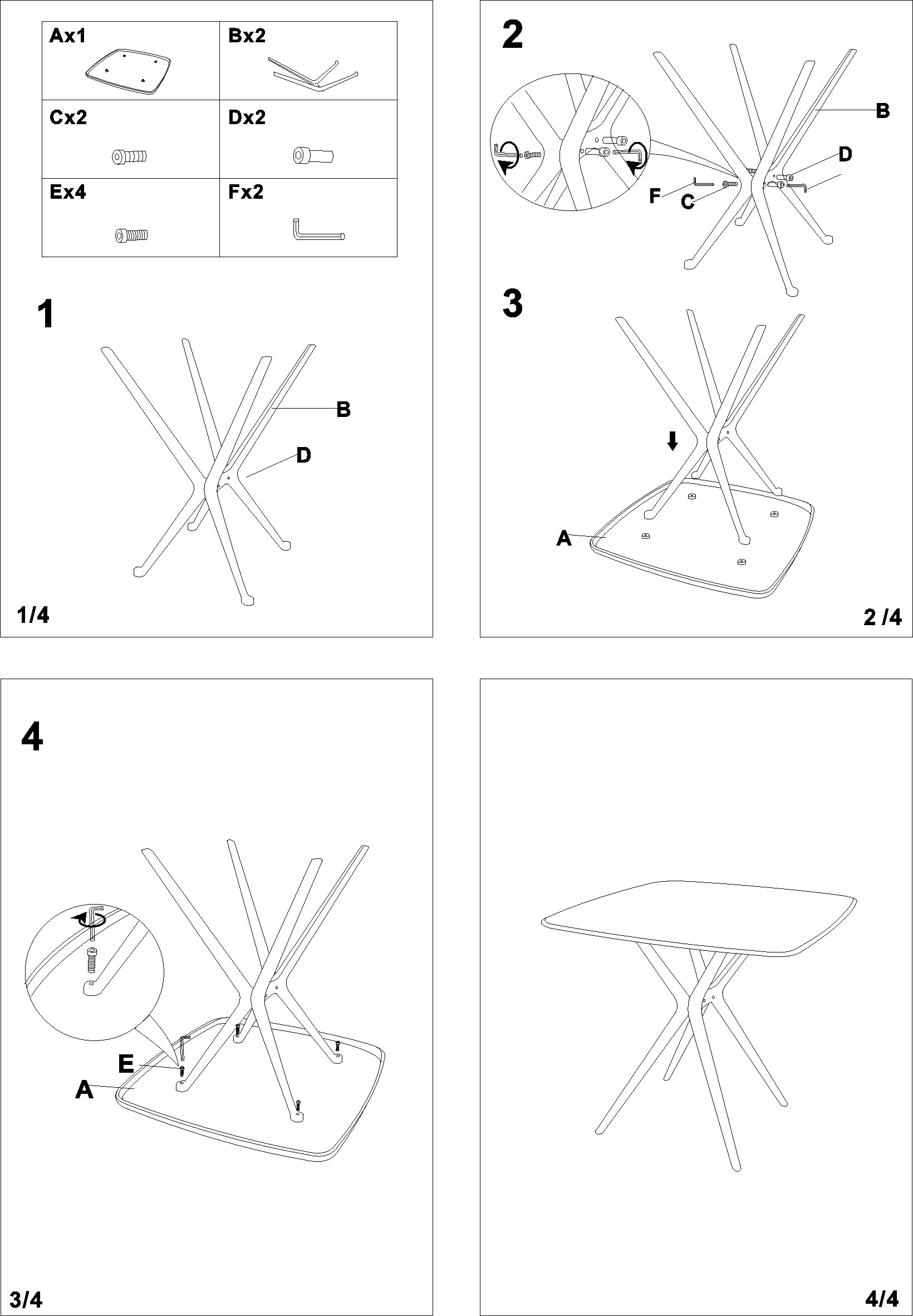 | Ax1 | Bx2 |
|---|---|
| Cx2 | Dx2 |
| Ex4 | Fx2 |

1

B

D

1/4

2

B

D

F

C

3

A

2 /4

4

E

A

3/4

4/4